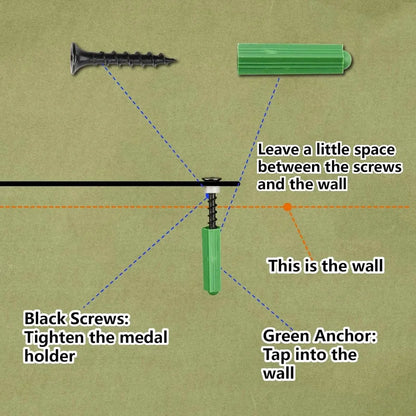 Leave a little space between the screws and the wall

This is the wall

Black Screws: Tighten the medal holder

Green Anchor: Tap into the wall