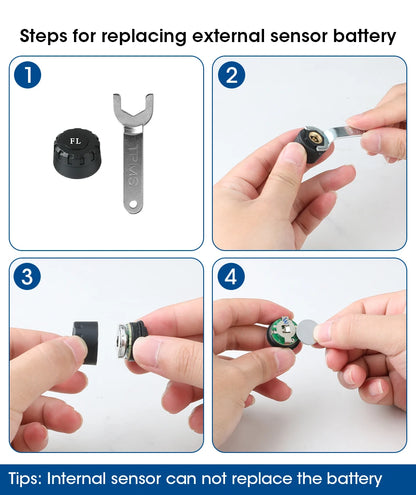 Steps for replacing external sensor battery

1

FL

TPMS

2

3

4

Tips: Internal sensor can not replace the battery