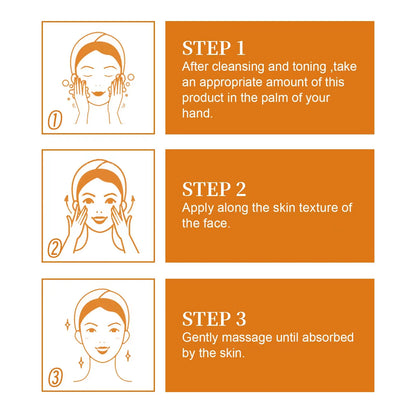 ①

STEP 1
After cleansing and toning ,take an appropriate amount of this product in the palm of your hand.

②

STEP 2
Apply along the skin texture of the face.

③

STEP 3
Gently massage until absorbed by the skin.