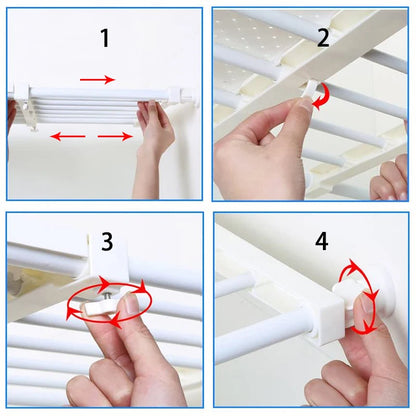 1

2

3

4