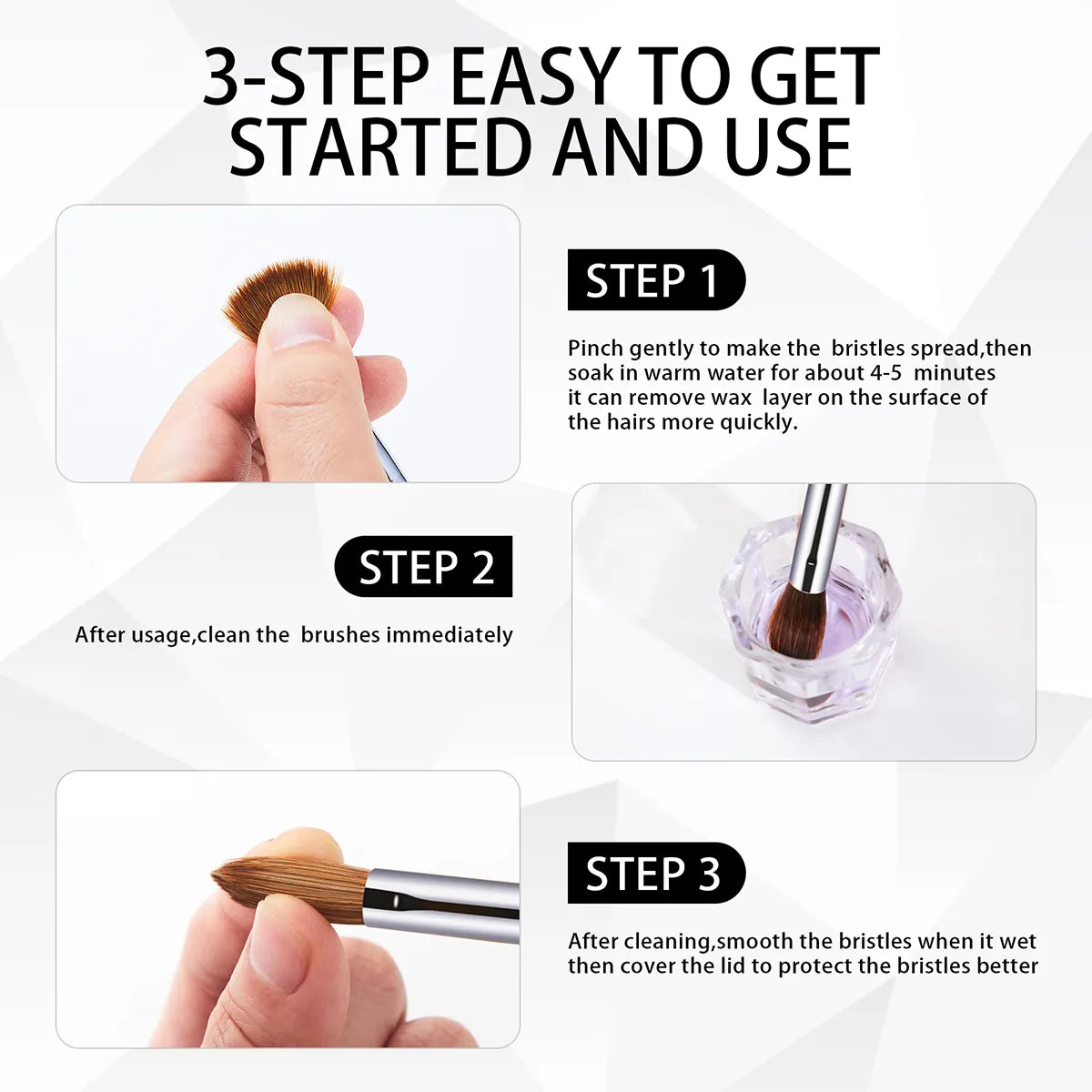 3-STEP EASY TO GET STARTED AND USE

STEP 1

Pinch gently to make the bristles spread,then soak in warm water for about 4-5 minutes it can remove wax layer on the surface of the hairs more quickly.

STEP 2

After usage,clean the brushes immediately

STEP 3

After cleaning,smooth the bristles when it wet then cover the lid to protect the bristles better