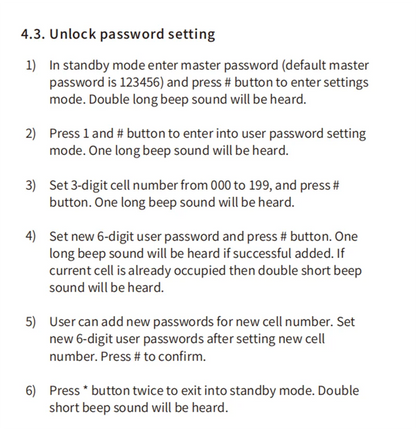 4.3. Unlock password setting

1) In standby mode enter master password (default master password is 123456) and press # button to enter settings mode. Double long beep sound will be heard.

2) Press 1 and # button to enter into user password setting mode. One long beep sound will be heard.

3) Set 3-digit cell number from 000 to 199, and press # button. One long beep sound will be heard.

4) Set new 6-digit user password and press # button. One long beep sound will be heard if successful added. If current cell is already occupied then double short beep sound will be heard.

5) User can add new passwords for new cell number. Set new 6-digit user passwords after setting new cell number. Press # to confirm.

6) Press * button twice to exit into standby mode. Double short beep sound will be heard.