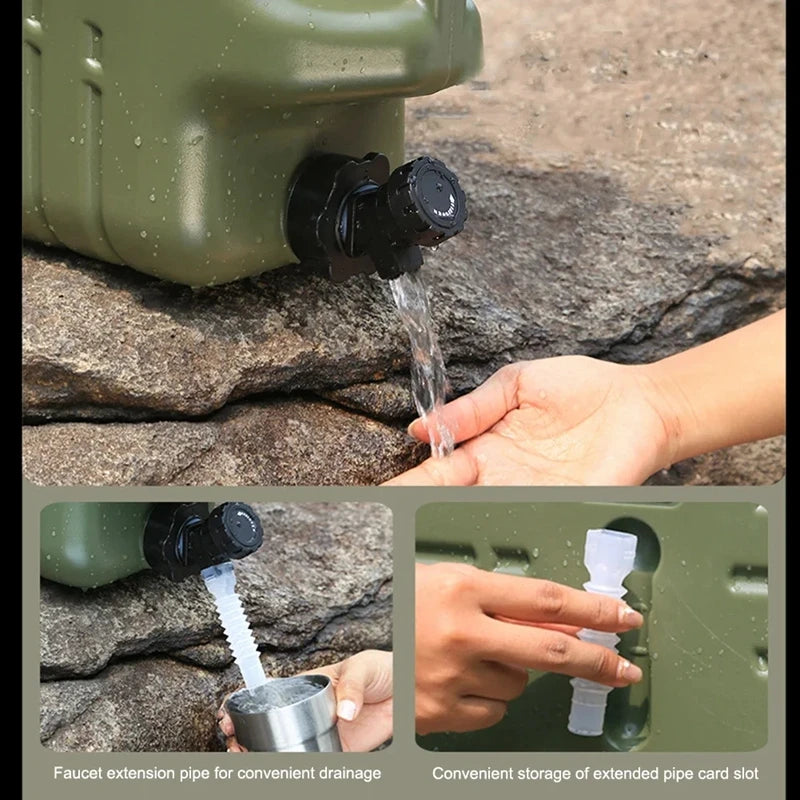 Faucet extension pipe for convenient drainage

Convenient storage of extended pipe card slot