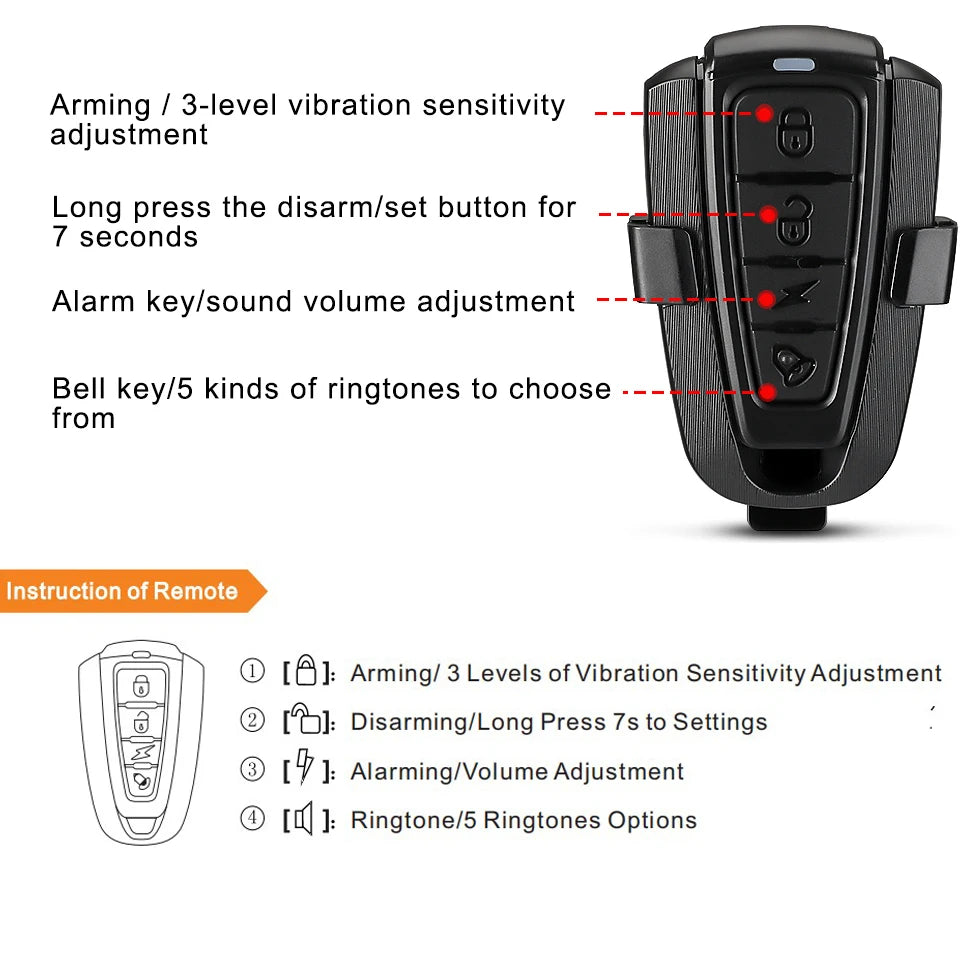 Arming / 3-level vibration sensitivity adjustment

Long press the disarm/set button for 7 seconds

Alarm key/sound volume adjustment

Bell key/5 kinds of ringtones to choose from

Instruction of Remote

① [ ]: Arming/ 3 Levels of Vibration Sensitivity Adjustment

② [ ]: Disarming/Long Press 7s to Settings

③ [ ]: Alarming/Volume Adjustment

④ [ ]: Ringtone/5 Ringtones Options