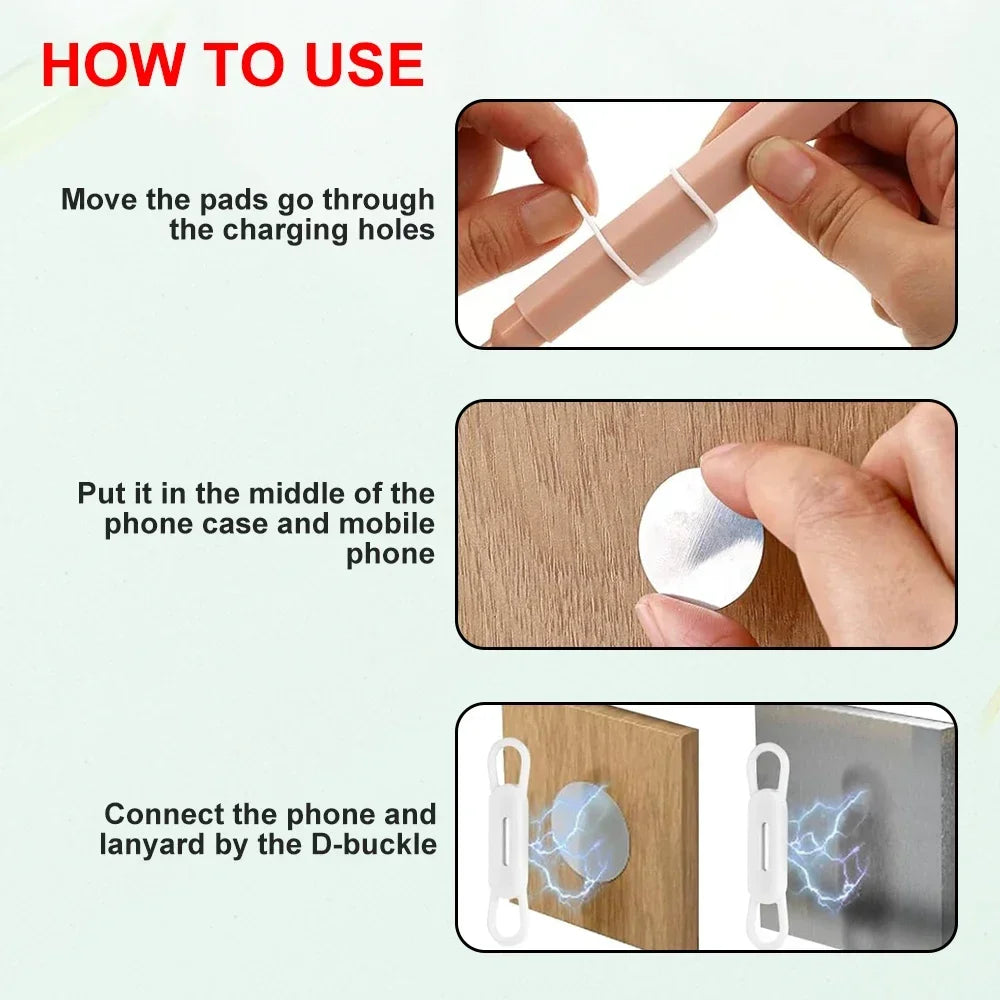 HOW TO USE

Move the pads go through the charging holes

Put it in the middle of the phone case and mobile phone

Connect the phone and lanyard by the D-buckle