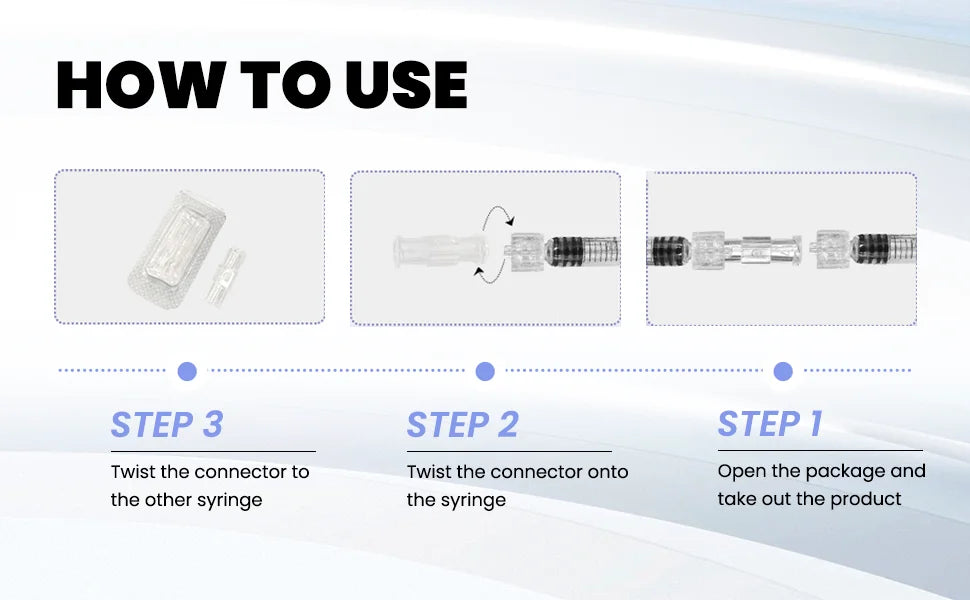 HOW TO USE

STEP 3

Twist the connector to the other syringe

STEP 2

Twist the connector onto the syringe

STEP 1

Open the package and take out the product