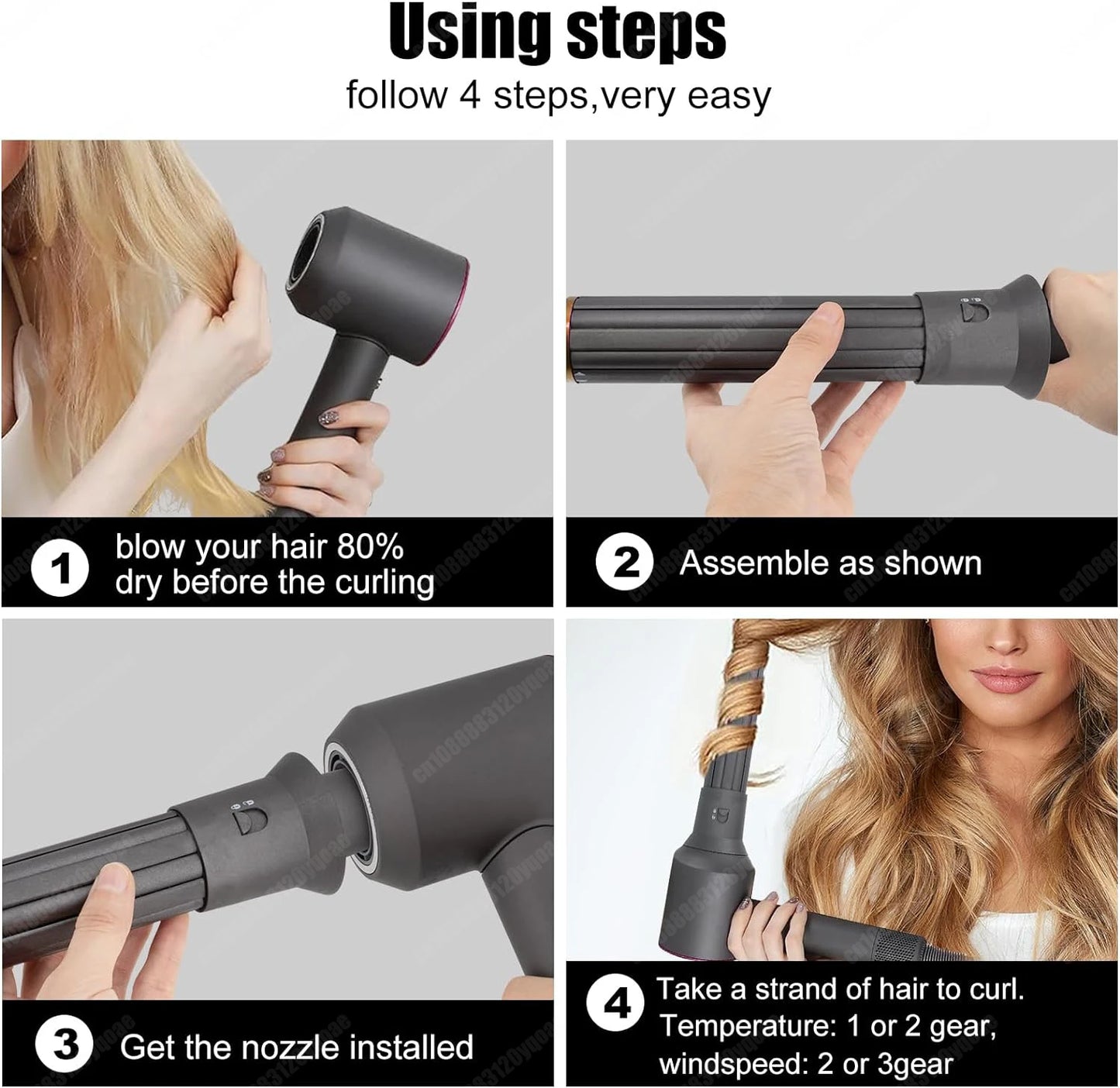 Using steps

follow 4 steps,very easy

1 blow your hair 80% dry before the curling

2 Assemble as shown

3 Get the nozzle installed

4 Take a strand of hair to curl. Temperature: 1 or 2 gear, windspeed: 2 or 3gear