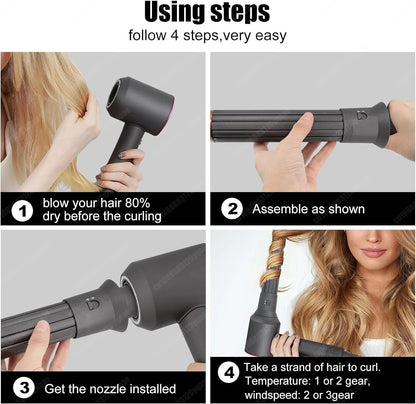 Using steps

follow 4 steps,very easy

1 blow your hair 80% dry before the curling

2 Assemble as shown

3 Get the nozzle installed

4 Take a strand of hair to curl. Temperature: 1 or 2 gear, windspeed: 2 or 3gear