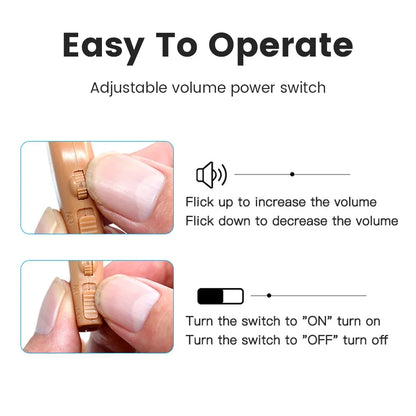 Easy To Operate

Adjustable volume power switch

Flick up to increase the volume
Flick down to decrease the volume

Turn the switch to "ON" turn on
Turn the switch to "OFF" turn off