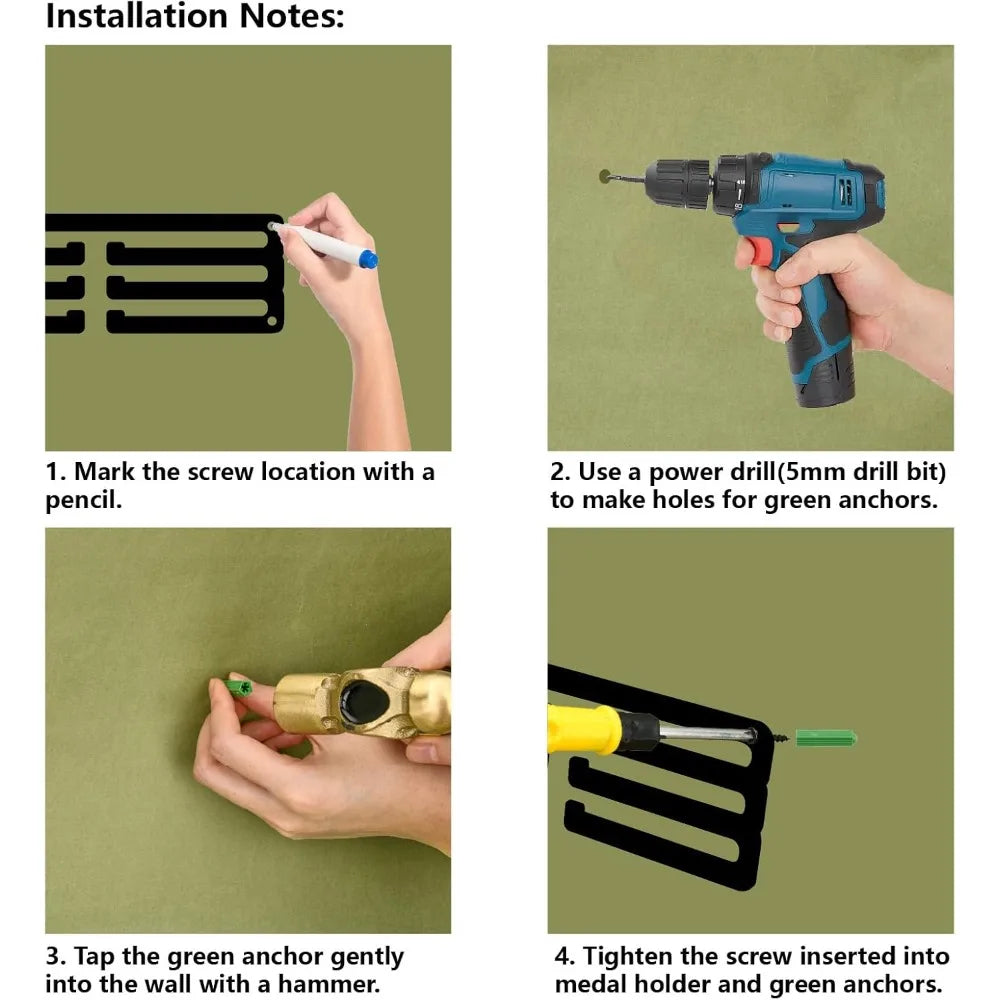 Installation Notes:

1. Mark the screw location with a pencil.

2. Use a power drill(5mm drill bit) to make holes for green anchors.

3. Tap the green anchor gently into the wall with a hammer.

4. Tighten the screw inserted into medal holder and green anchors.