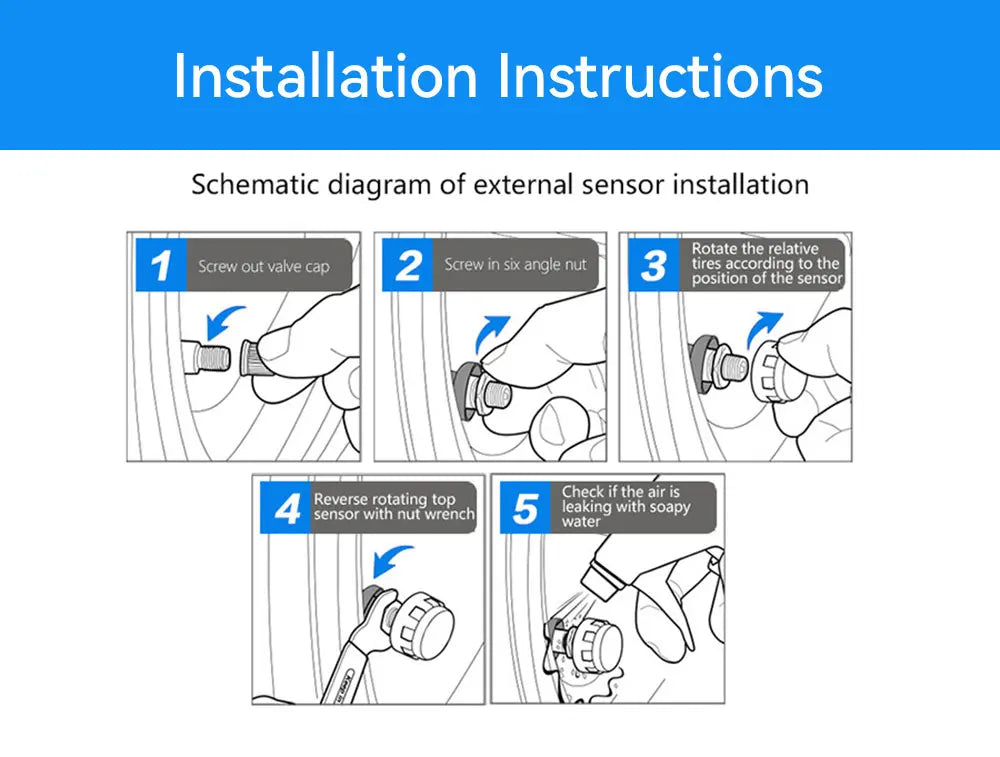 Installation Instructions

Schematic diagram of external sensor installation

1 Screw out valve cap

2 Screw in six angle nut

3 Rotate the relative tires according to the position of the sensor

4 Reverse rotating top sensor with nut wrench

5 Check if the air is leaking with soapy water