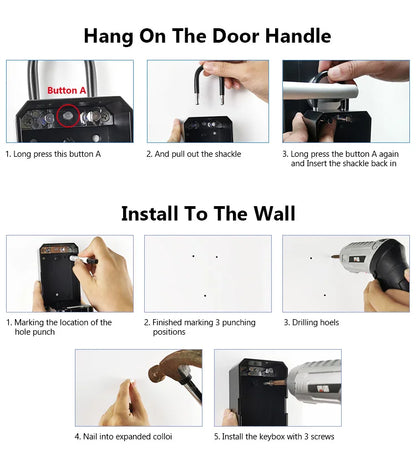 Hang On The Door Handle

Button A

1. Long press this button A

2. And pull out the shackle

3. Long press the button A again and Insert the shackle back in

Install To The Wall

1. Marking the location of the hole punch

2. Finished marking 3 punching positions

3. Drilling hoels

4. Nail into expanded colloi

5. Install the keybox with 3 screws