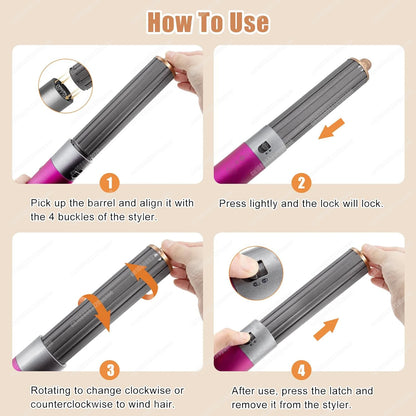 How To Use

1

Pick up the barrel and align it with the 4 buckles of the styler.

2

Press lightly and the lock will lock.

3

Rotating to change clockwise or counterclockwise to wind hair.

4

After use, press the latch and remove it from the styler.