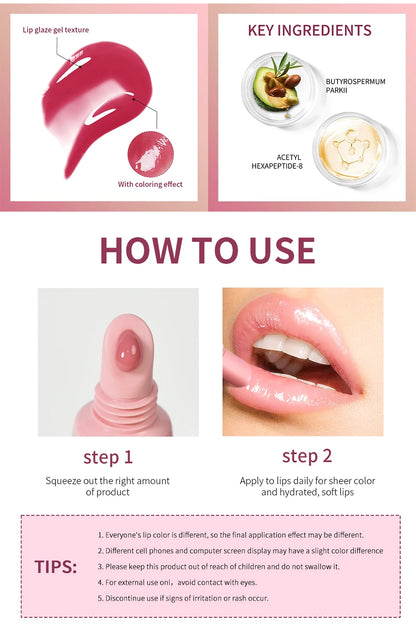 Lip glaze gel texture

With coloring effect

KEY INGREDIENTS

BUTYROSPERMUM PARKII

ACETYL HEXAPEPTIDE-8

HOW TO USE

step 1

Squeeze out the right amount of product

step 2

Apply to lips daily for sheer color and hydrated, soft lips

TIPS:

1. Everyone's lip color is different, so the final application effect may be different.

2. Different cell phones and computer screen display may have a slight color difference

3. Please keep this product out of reach of children and do not swallow it.

4. For external use onl, avoid contact with eyes.

5. Discontinue use if signs of irritation or rash occur.