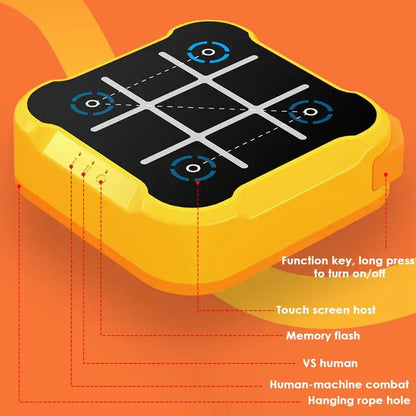 Function key, long press to turn on/off

Touch screen host

Memory flash

VS human

Human-machine combat

Hanging rope hole