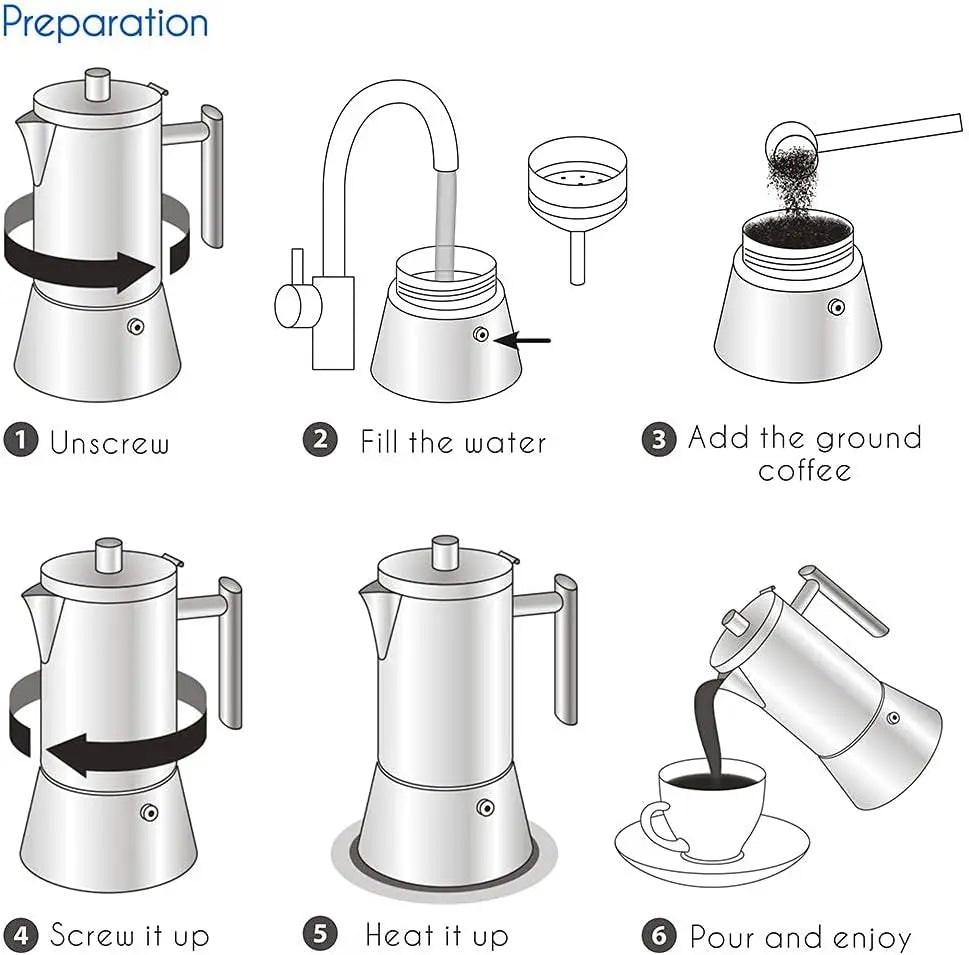 Preparation

1 Unscrew

2 Fill the water

3 Add the ground coffee

4 Screw it up

5 Heat it up

6 Pour and enjoy