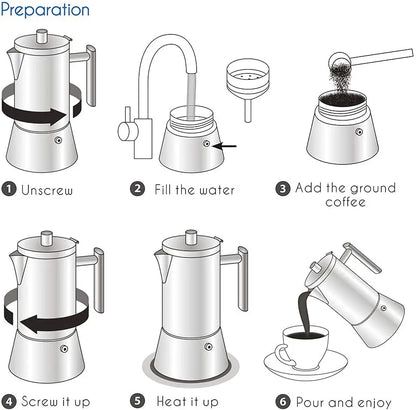 Preparation

1 Unscrew

2 Fill the water

3 Add the ground coffee

4 Screw it up

5 Heat it up

6 Pour and enjoy