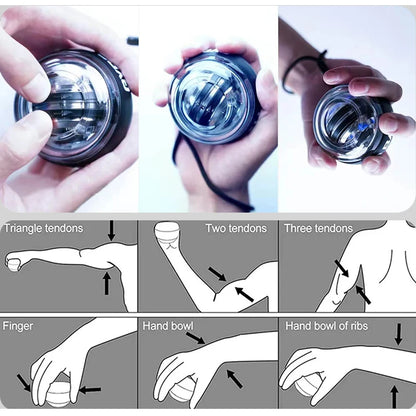 Triangle tendons

Two tendons

Three tendons

Finger

Hand bowl

Hand bowl of ribs