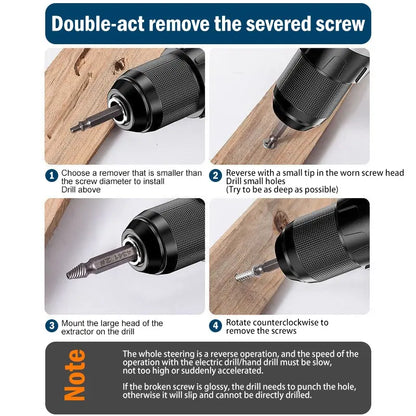 Double-act remove the severed screw

1 Choose a remover that is smaller than the screw diameter to install
Drill above

2 Reverse with a small tip in the worn screw head
Drill small holes
(Try to be as deep as possible)

3 Mount the large head of the extractor on the drill

4 Rotate counterclockwise to remove the screws

Note

The whole steering is a reverse operation, and the speed of the operation with the electric drill/hand drill must be slow, not too high or suddenly accelerated.

If the broken screw is glossy, the drill needs to punch the hole, otherwise it will slip and cannot be directly drilled.