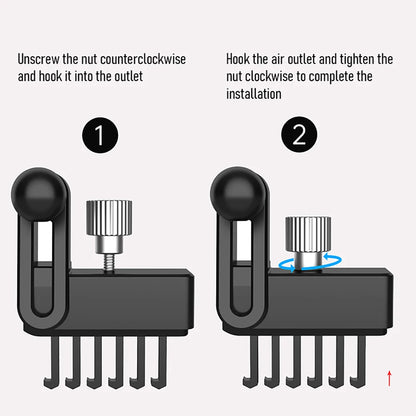 Unscrew the nut counterclockwise and hook it into the outlet

1

Hook the air outlet and tighten the nut clockwise to complete the installation

2