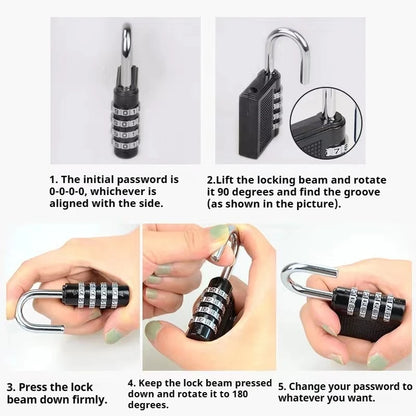 1. The initial password is 0-0-0-0, whichever is aligned with the side.

2.Lift the locking beam and rotate it 90 degrees and find the groove (as shown in the picture).

3. Press the lock beam down firmly.

4. Keep the lock beam pressed down and rotate it to 180 degrees.

5. Change your password to whatever you want.