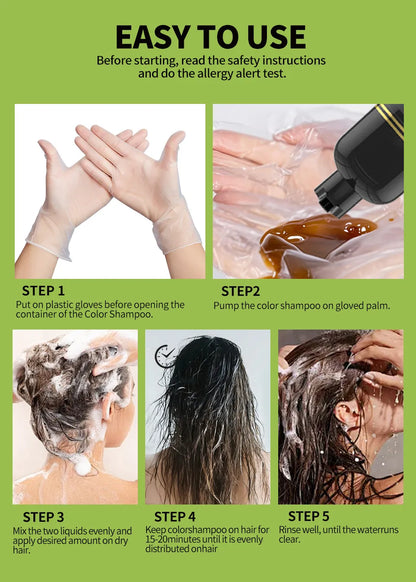 EASY TO USE

Before starting, read the safety instructions and do the allergy alert test.

STEP 1
Put on plastic gloves before opening the container of the Color Shampoo.

STEP2
Pump the color shampoo on gloved palm.

STEP 3
Mix the two liquids evenly and apply desired amount on dry hair.

STEP 4
Keep colorshampoo on hair for 15-20minutes until it is evenly distributed onhair

STEP 5
Rinse well, until the waterruns clear.