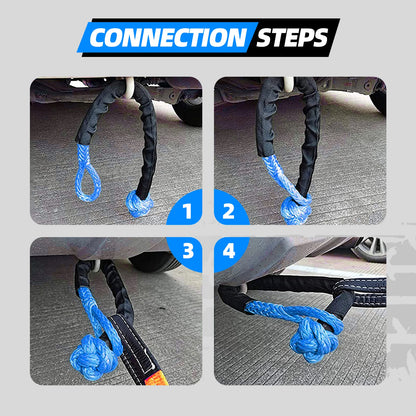 CONNECTION STEPS

1

2

3

4