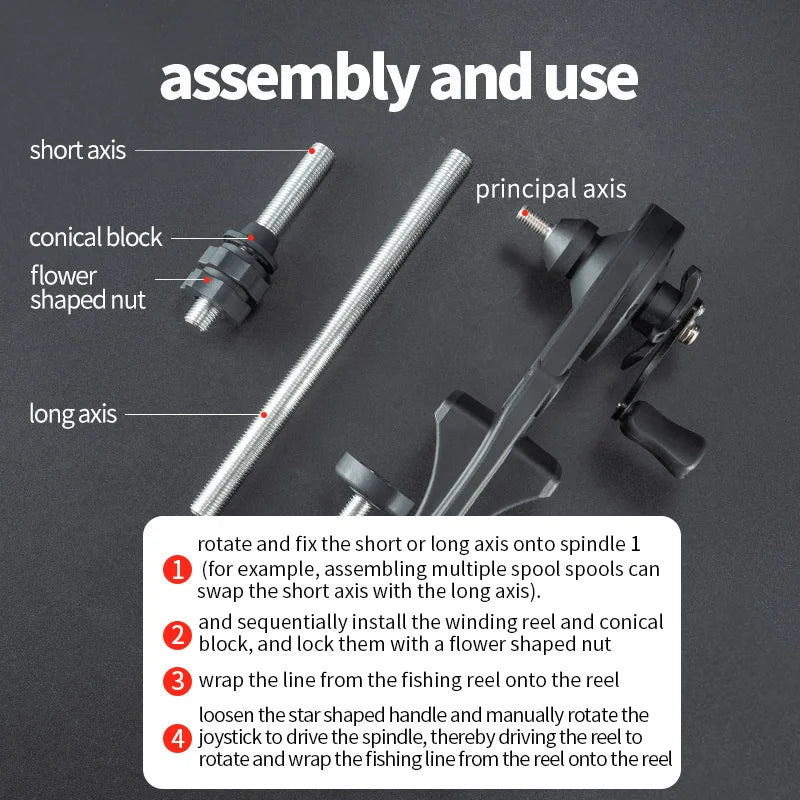 assembly and use

short axis

conical block

flower shaped nut

long axis

principal axis

1 rotate and fix the short or long axis onto spindle 1 (for example, assembling multiple spool spools can swap the short axis with the long axis).

2 and sequentially install the winding reel and conical block, and lock them with a flower shaped nut

3 wrap the line from the fishing reel onto the reel

4 loosen the star shaped handle and manually rotate the joystick to drive the spindle, thereby driving the reel to rotate and wrap the fishing line from the reel onto the reel