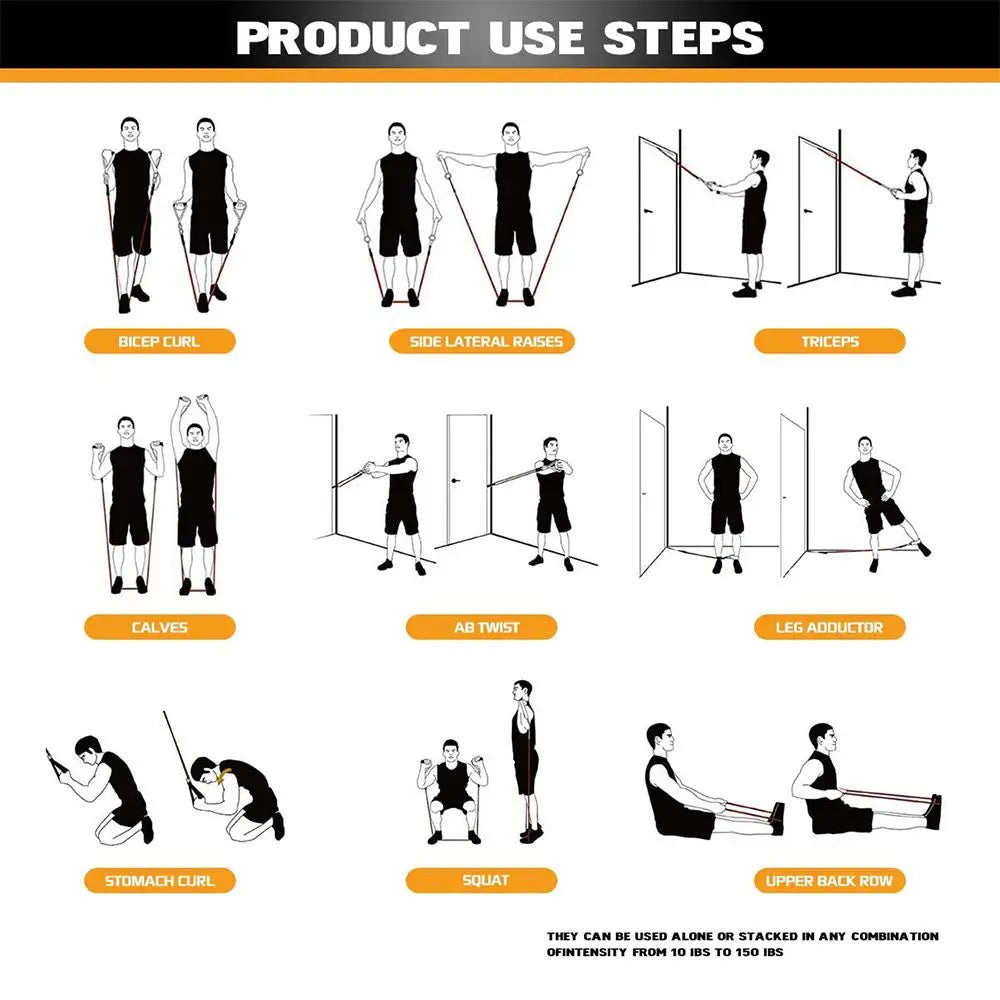 PRODUCT USE STEPS

BICEP CURL

SIDE LATERAL RAISES

TRICEPS

CALVES

AB TWIST

LEG ADDUCTOR

STOMACH CURL

SQUAT

UPPER BACK ROW

THEY CAN BE USED ALONE OR STACKED IN ANY COMBINATION OFINTENSITY FROM 10 IBS TO 150 IBS