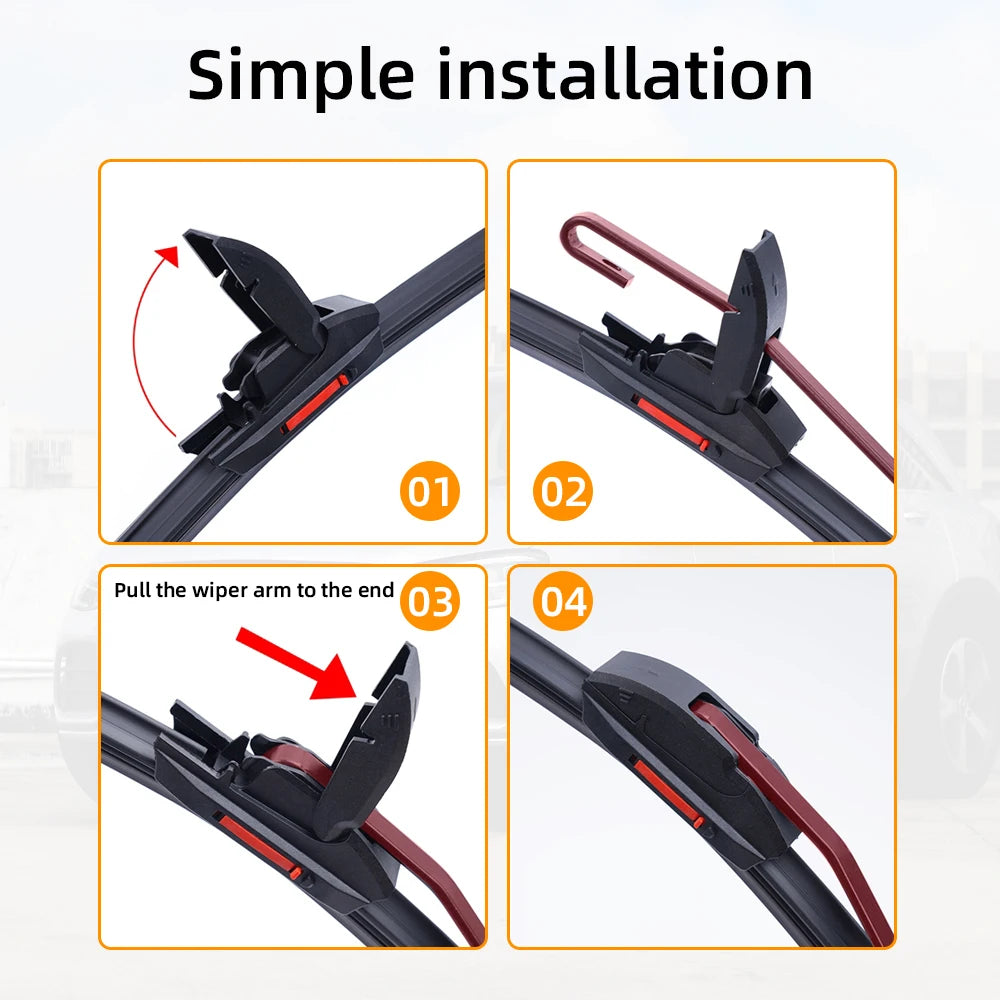 Simple installation

01

02

Pull the wiper arm to the end 03

04