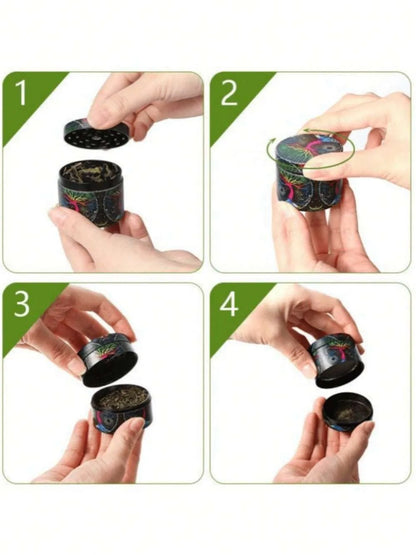 1

2

3

4