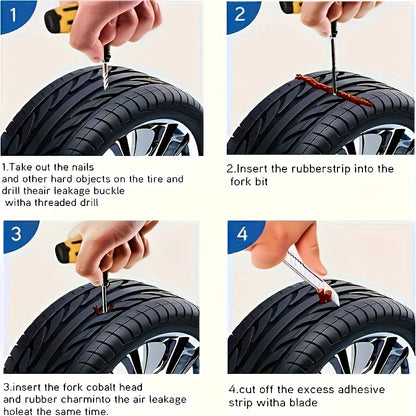 1

1.Take out the nails and other hard objects on the tire and drill theair leakage buckle witha threaded drill

2

2.Insert the rubberstrip into the fork bit

3

3.insert the fork cobalt head and rubber charminto the air leakage holeat the same time.

4

4.cut off the excess adhesive strip witha blade