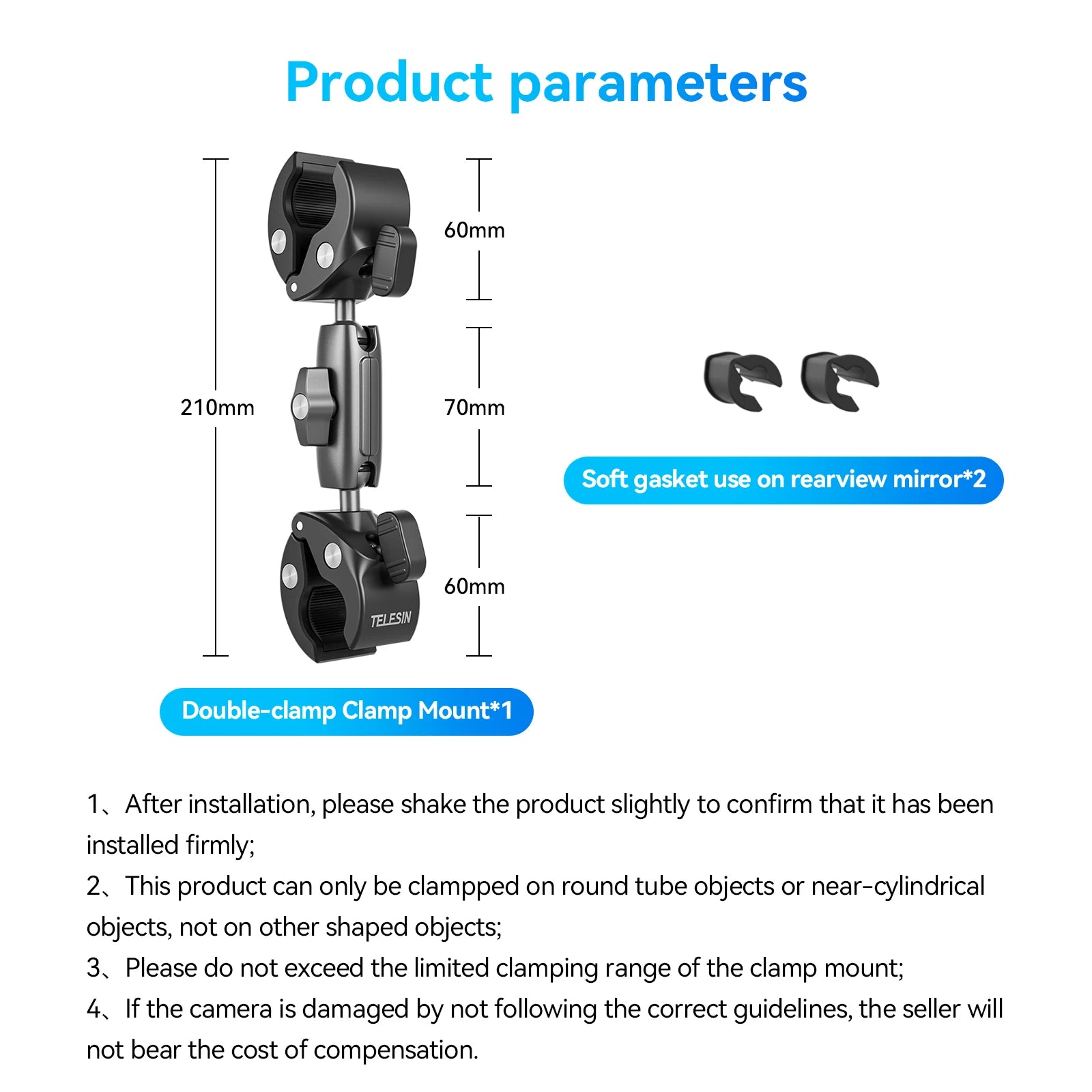 Product parameters

210mm

60mm

70mm

60mm

TELESIN

Soft gasket use on rearview mirror*2

Double-clamp Clamp Mount*1

1、After installation, please shake the product slightly to confirm that it has been installed firmly;

2、This product can only be clampped on round tube objects or near-cylindrical objects, not on other shaped objects;

3、Please do not exceed the limited clamping range of the clamp mount;

4、If the camera is damaged by not following the correct guidelines, the seller will not bear the cost of compensation.