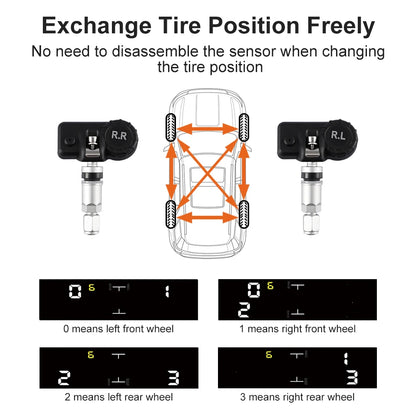 Exchange Tire Position Freely

No need to disassemble the sensor when changing the tire position

R.R

R.L

0

1

0 means left front wheel

0

2

1 means right front wheel

2

3

2 means left rear wheel

1

3

3 means right rear wheel