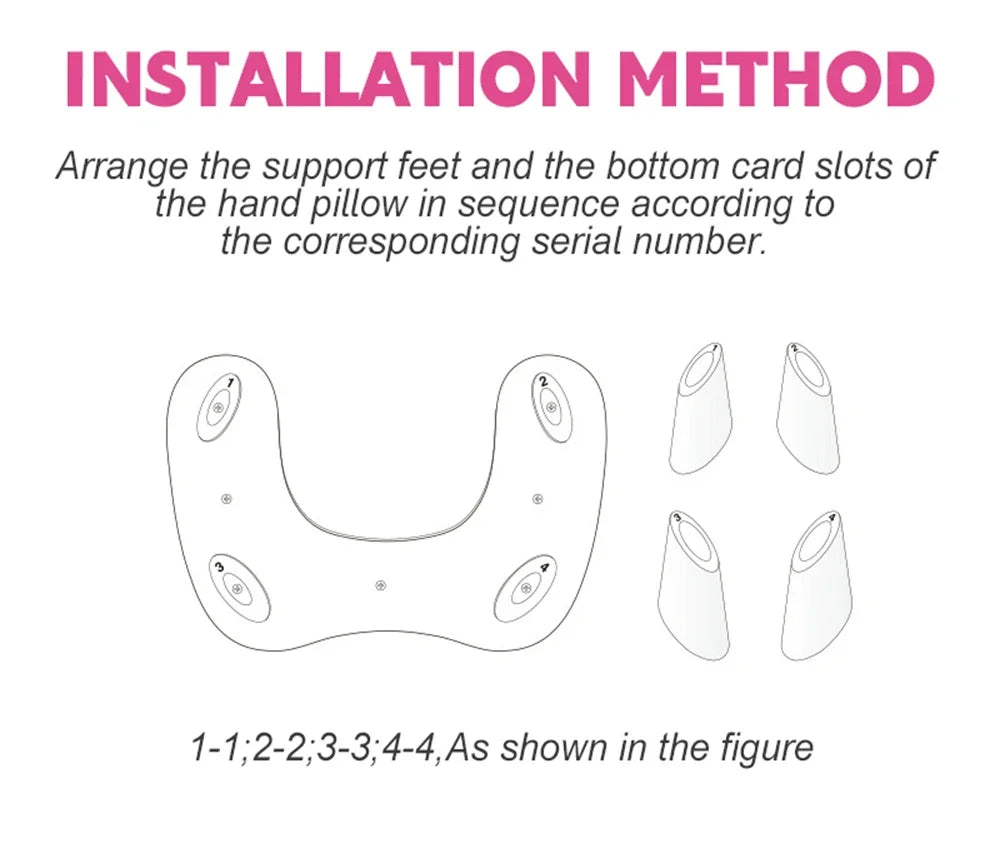 INSTALLATION METHOD

Arrange the support feet and the bottom card slots of the hand pillow in sequence according to the corresponding serial number.

1

2

3

4

1

2

3

4

1-1;2-2;3-3;4-4,As shown in the figure