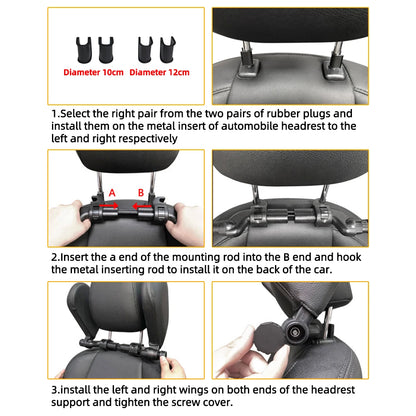 Diameter 10cm Diameter 12cm

1.Select the right pair from the two pairs of rubber plugs and install them on the metal insert of automobile headrest to the left and right respectively

A B

2.Insert the a end of the mounting rod into the B end and hook the metal inserting rod to install it on the back of the car.

3.install the left and right wings on both ends of the headrest support and tighten the screw cover.