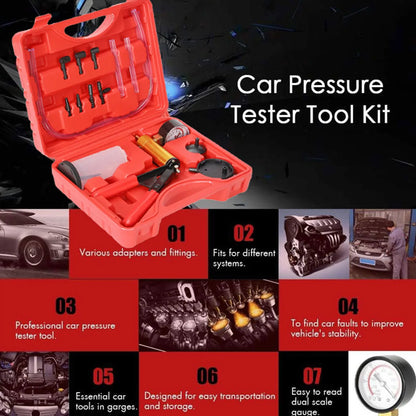 Car Pressure Tester Tool Kit

01
Various adapters and fittings.

02
Fits for different systems.

03
Professional car pressure tester tool.

04
To find car faults to improve vehicle's stability.

05
Essential car tools in garges.

06
Designed for easy transportation and storage.

07
Easy to read dual scale gauge.