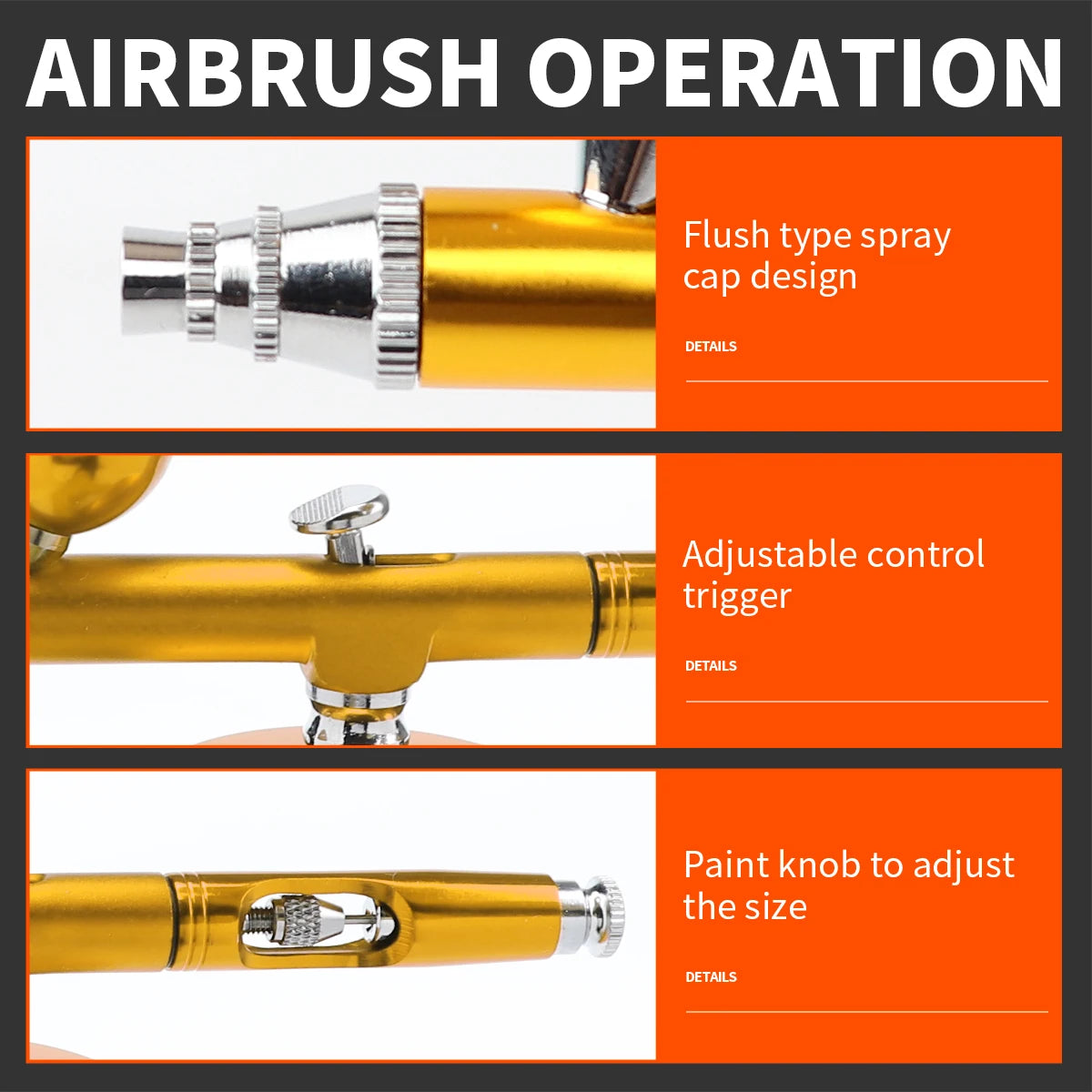 AIRBRUSH OPERATION

Flush type spray cap design

DETAILS

Adjustable control trigger

DETAILS

Paint knob to adjust the size

DETAILS