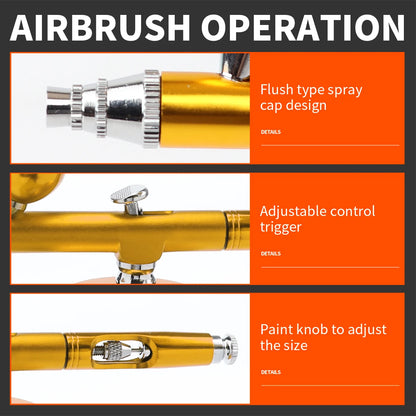 AIRBRUSH OPERATION

Flush type spray cap design

DETAILS

Adjustable control trigger

DETAILS

Paint knob to adjust the size

DETAILS