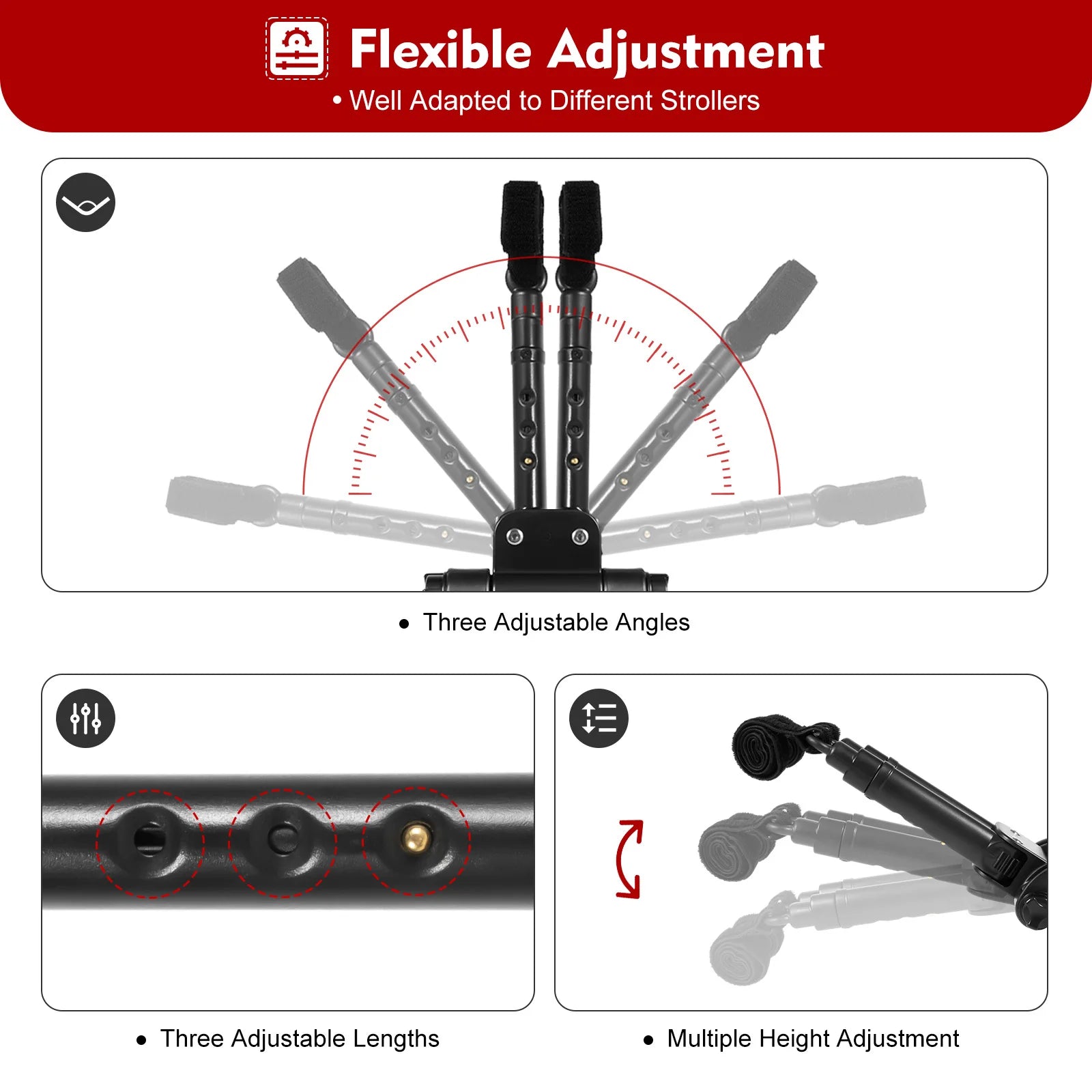 Flexible Adjustment
• Well Adapted to Different Strollers

• Three Adjustable Angles

• Three Adjustable Lengths

• Multiple Height Adjustment