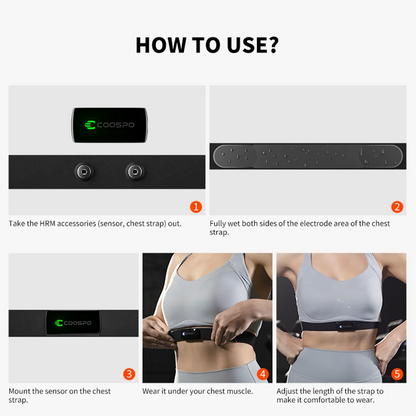 HOW TO USE?

COOSPO

1

Take the HRM accessories (sensor, chest strap) out.

2

Fully wet both sides of the electrode area of the chest strap.

COOSPO

3

Mount the sensor on the chest strap.

4

Wear it under your chest muscle.

5

Adjust the length of the strap to make it comfortable to wear.