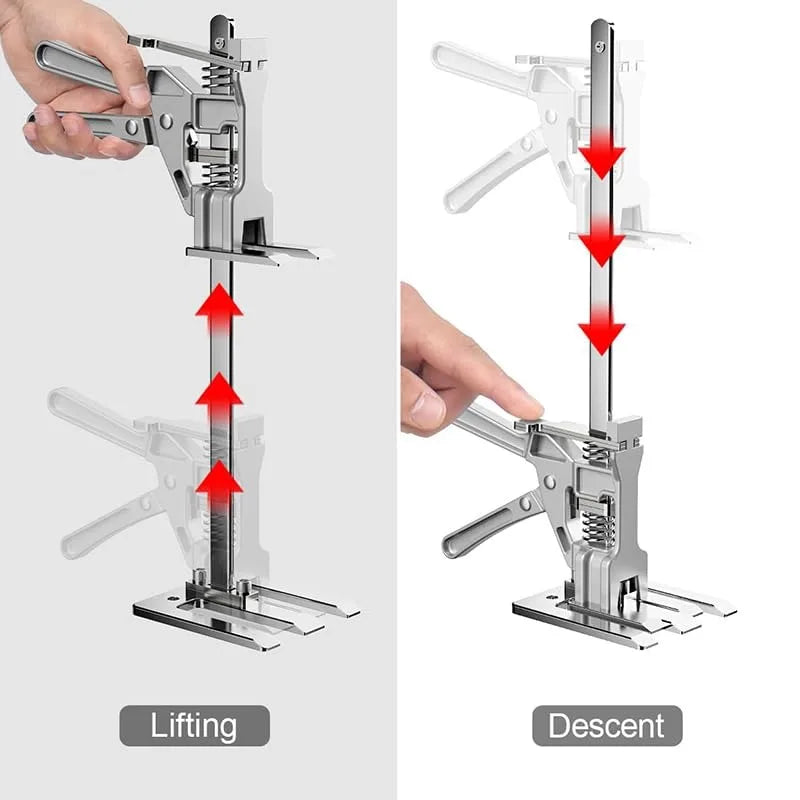 Lifting

Descent