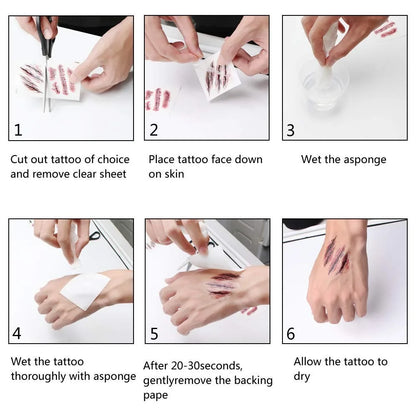 1

Cut out tattoo of choice and remove clear sheet

2

Place tattoo face down on skin

3

Wet the asponge

4

Wet the tattoo thoroughly with asponge

5

After 20-30seconds, gentlyremove the backing pape

6

Allow the tattoo to dry