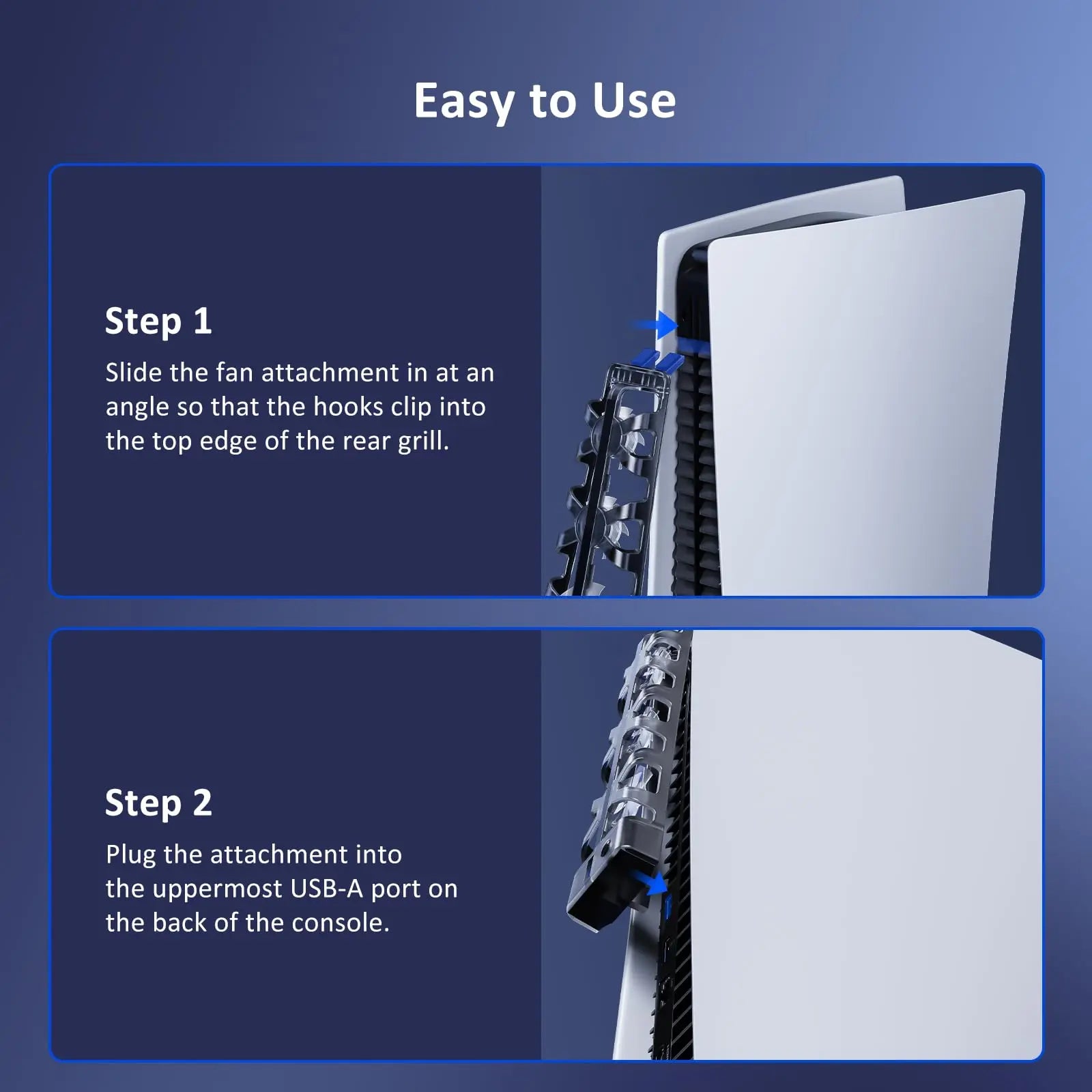 Easy to Use

Step 1

Slide the fan attachment in at an angle so that the hooks clip into the top edge of the rear grill.

Step 2

Plug the attachment into the uppermost USB-A port on the back of the console.