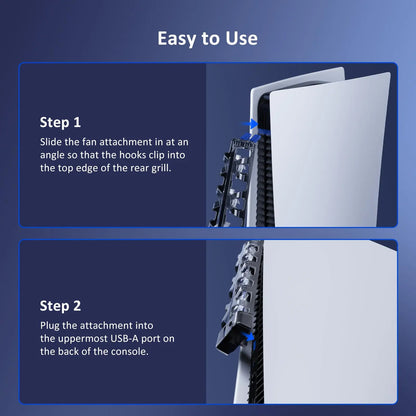 Easy to Use

Step 1

Slide the fan attachment in at an angle so that the hooks clip into the top edge of the rear grill.

Step 2

Plug the attachment into the uppermost USB-A port on the back of the console.