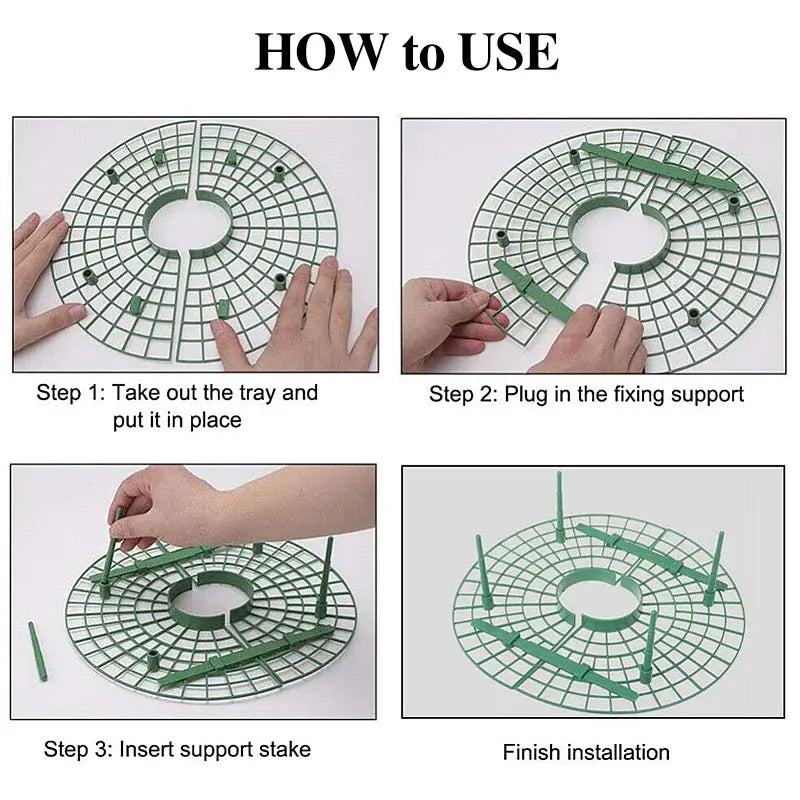 HOW to USE

Step 1: Take out the tray and put it in place

Step 2: Plug in the fixing support

Step 3: Insert support stake

Finish installation