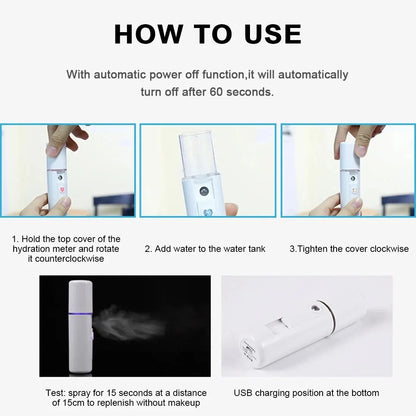 HOW TO USE

With automatic power off function,it will automatically turn off after 60 seconds.

1. Hold the top cover of the hydration meter and rotate it counterclockwise

2. Add water to the water tank

3.Tighten the cover clockwise

Test: spray for 15 seconds at a distance of 15cm to replenish without makeup

USB charging position at the bottom