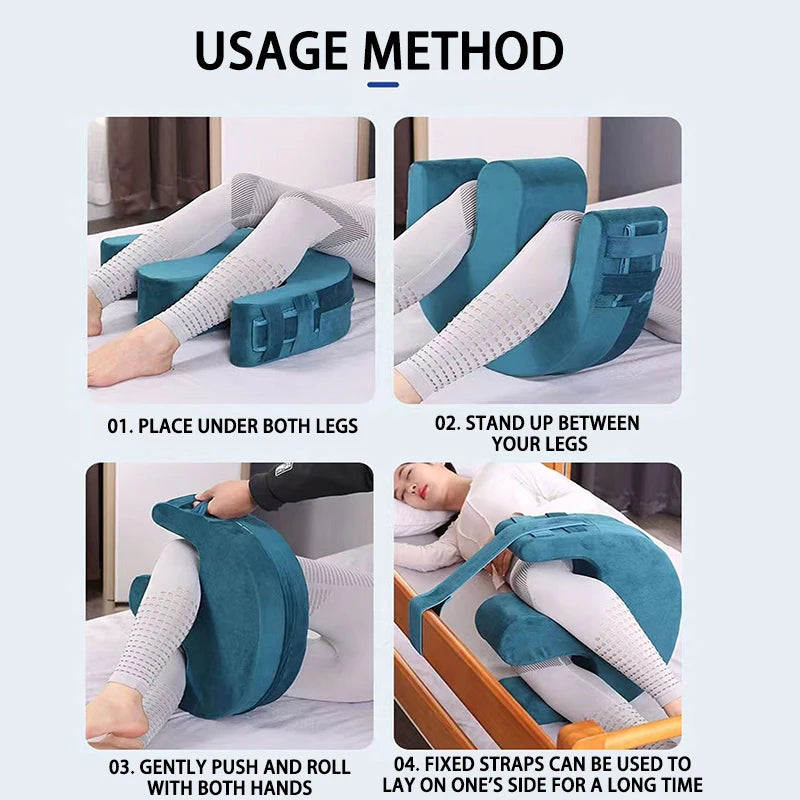 USAGE METHOD

01. PLACE UNDER BOTH LEGS

02. STAND UP BETWEEN YOUR LEGS

03. GENTLY PUSH AND ROLL WITH BOTH HANDS

04. FIXED STRAPS CAN BE USED TO LAY ON ONE'S SIDE FOR A LONG TIME