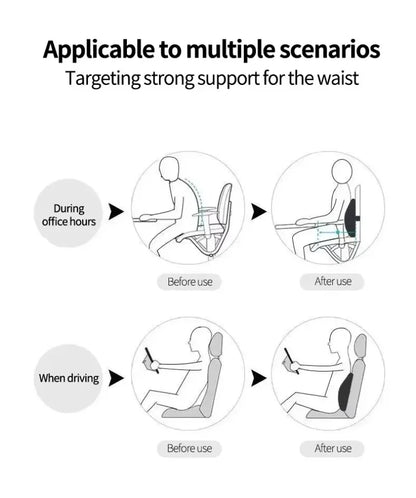 Applicable to multiple scenarios
Targeting strong support for the waist

During office hours

Before use

After use

When driving

Before use

After use