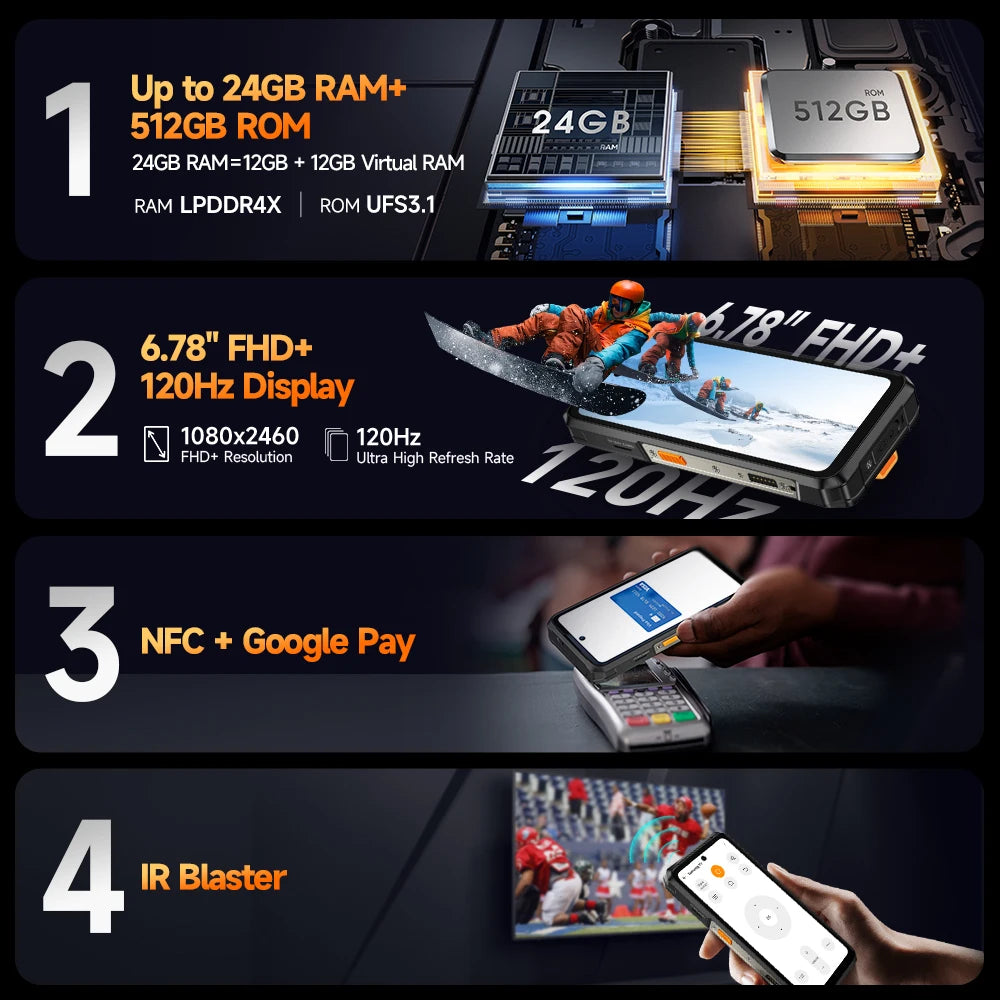 1

Up to 24GB RAM+ 512GB ROM

24GB RAM=12GB + 12GB Virtual RAM

RAM LPDDR4X | ROM UFS3.1

24GB RAM

ROM 512GB

2

6.78" FHD+ 120Hz Display

1080x2460
FHD+ Resolution

120Hz
Ultra High Refresh Rate

6.78" FHD+

120Hz

3

NFC + Google Pay

4

IR Blaster